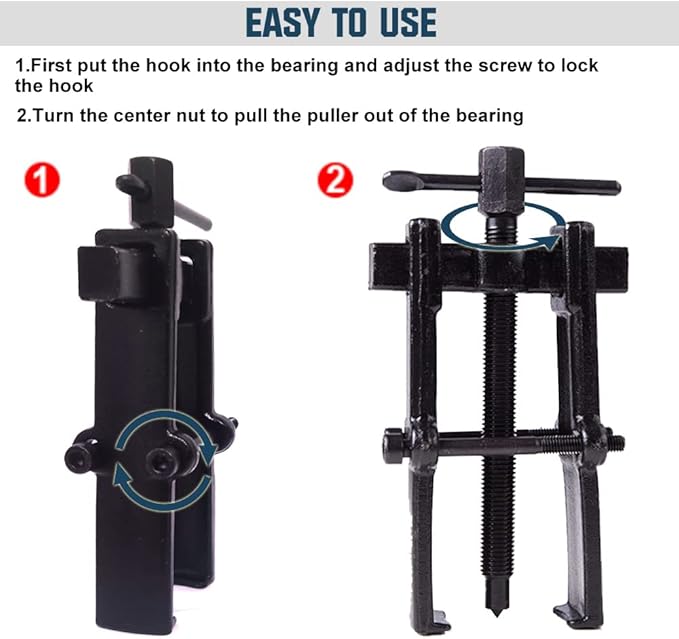 EASY TO USE

1.First put the hook into the bearing and adjust the screw to lock the hook

2.Turn the center nut to pull the puller out of the bearing

1

2