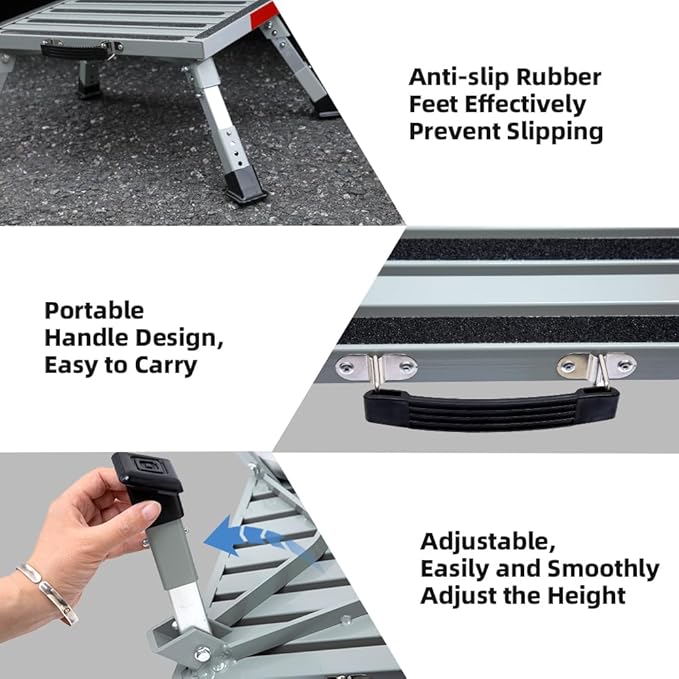 Anti-slip Rubber Feet Effectively Prevent Slipping

Portable Handle Design, Easy to Carry

Adjustable, Easily and Smoothly Adjust the Height