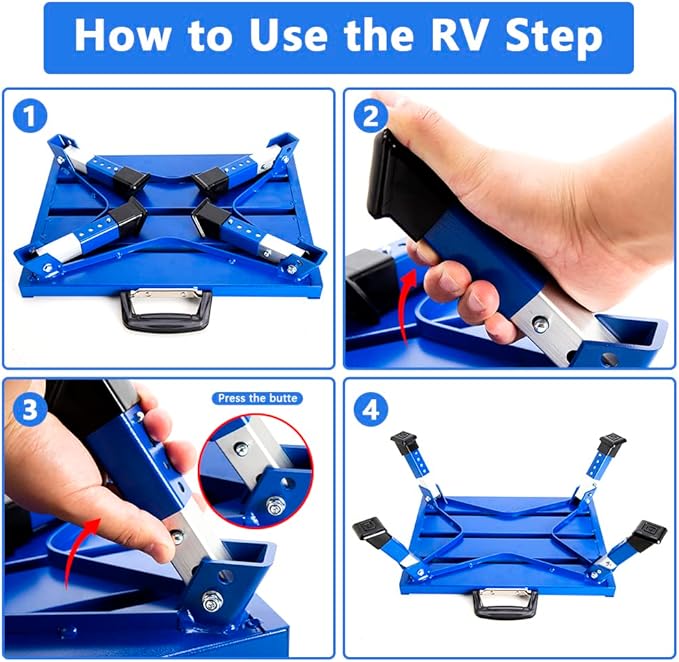 How to Use the RV Step

1

2

3

Press the butte

4