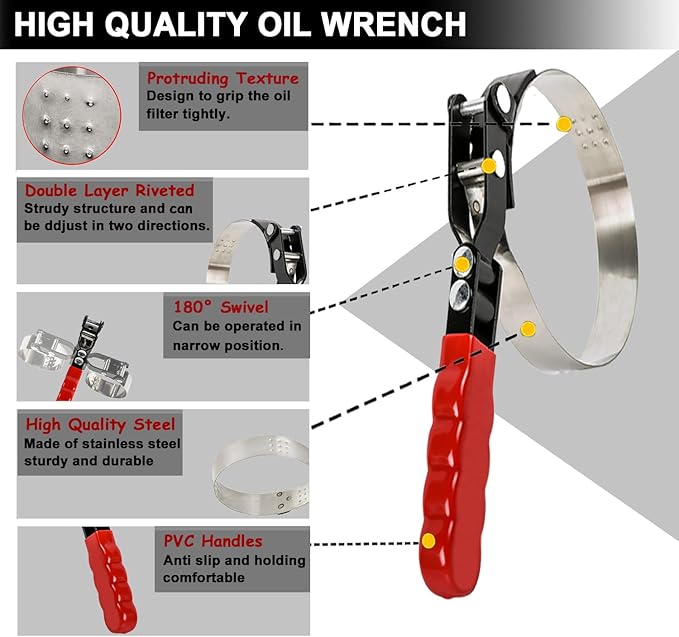 HIGH QUALITY OIL WRENCH

Protruding Texture
Design to grip the oil filter tightly.

Double Layer Riveted
Strudy structure and can be ddjust in two directions.

180° Swivel
Can be operated in narrow position.

High Quality Steel
Made of stainless steel sturdy and durable

PVC Handles
Anti slip and holding comfortable