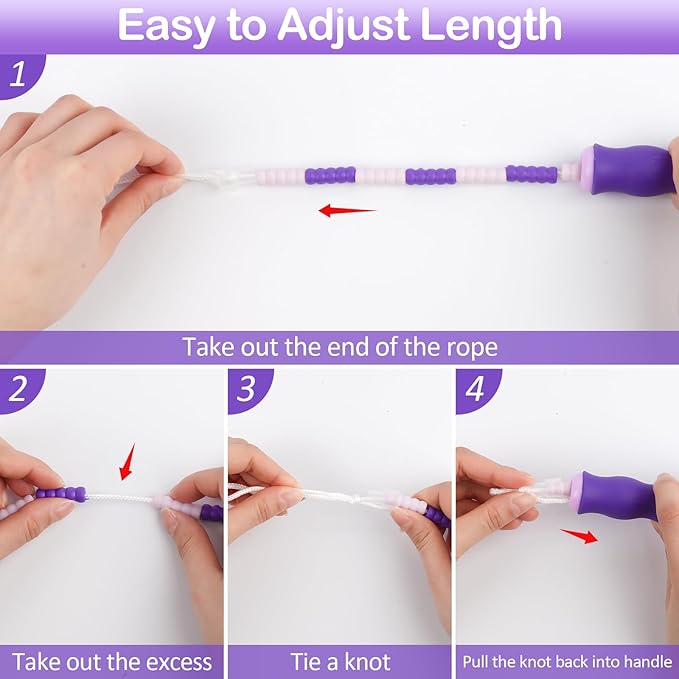 Easy to Adjust Length

1

Take out the end of the rope

2

Take out the excess

3

Tie a knot

4

Pull the knot back into handle