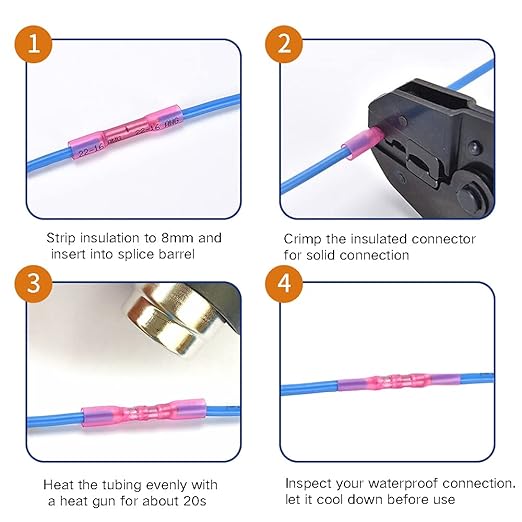 1

22-16 AWG 22-16 AWG

Strip insulation to 8mm and insert into splice barrel

2

Crimp the insulated connector for solid connection

3

Heat the tubing evenly with a heat gun for about 20s

4

Inspect your waterproof connection. let it cool down before use