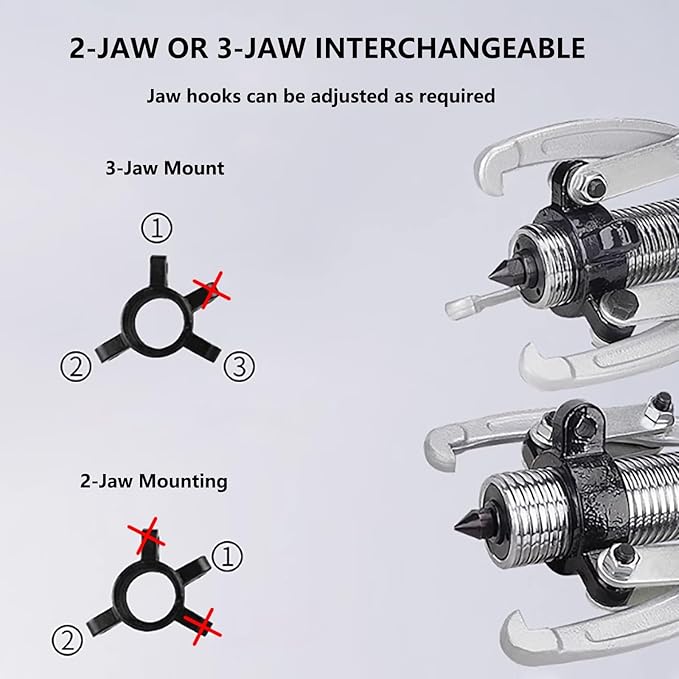 2-JAW OR 3-JAW INTERCHANGEABLE

Jaw hooks can be adjusted as required

3-Jaw Mount

①

②

③

2-Jaw Mounting

①

②