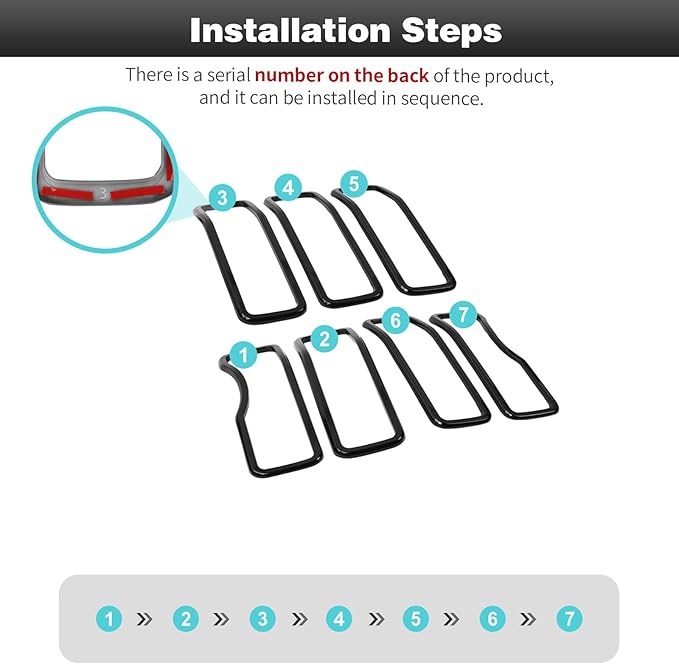 Installation Steps

There is a serial number on the back of the product, and it can be installed in sequence.

3

3 4 5

1 2 6 7

1 » 2 » 3 » 4 » 5 » 6 » 7