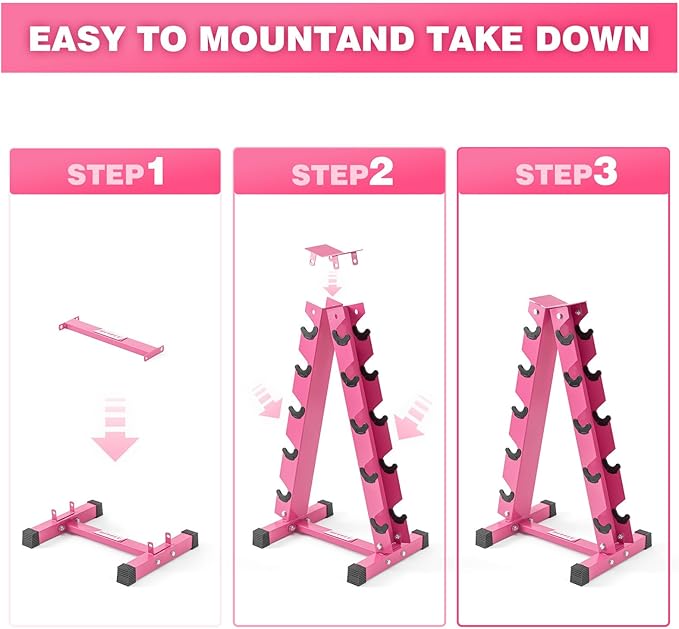 EASY TO MOUNTAND TAKE DOWN

STEP1

STEP2

STEP3