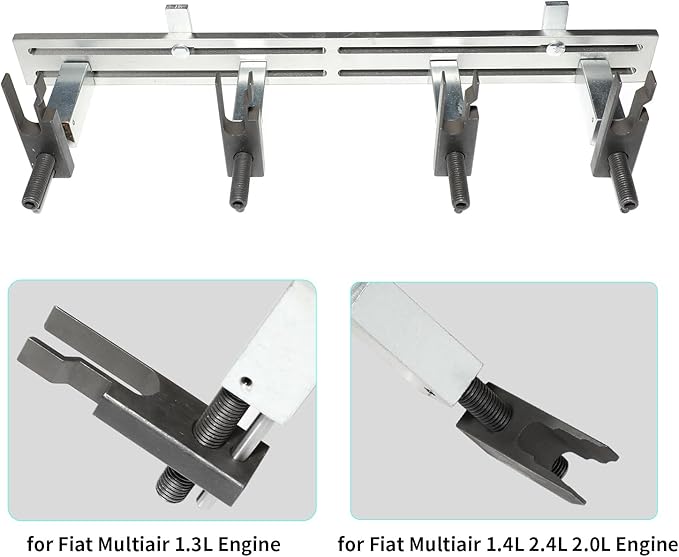 for Fiat Multiair 1.3L Engine

for Fiat Multiair 1.4L 2.4L 2.0L Engine