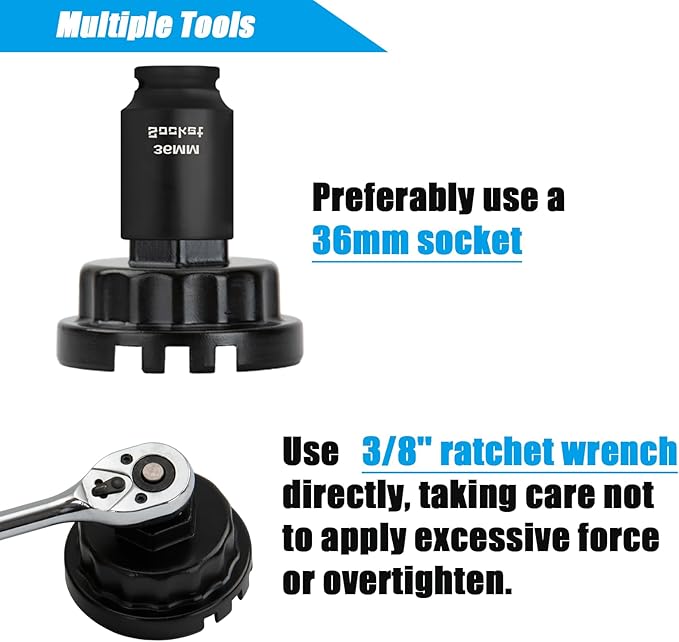 Multiple Tools

Socket
36MM

Preferably use a 36mm socket

Use 3/8" ratchet wrench directly, taking care not to apply excessive force or overtighten.