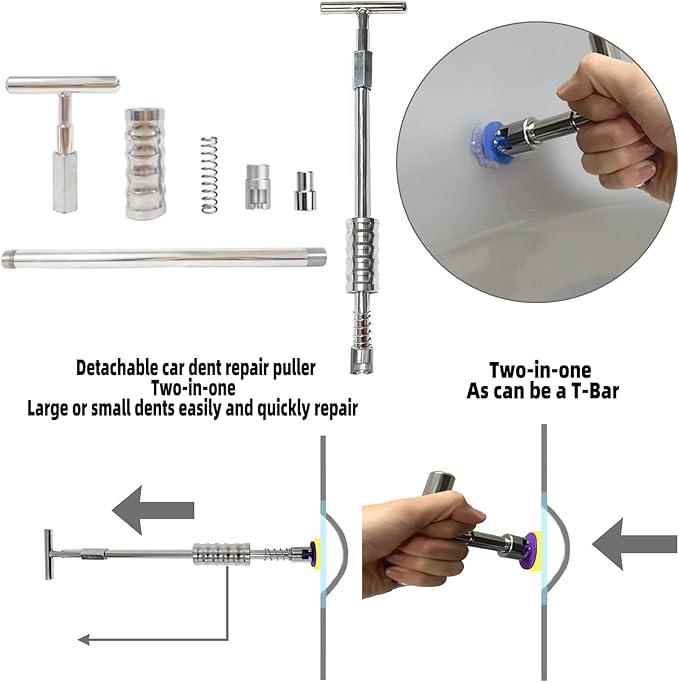 Detachable car dent repair puller
Two-in-one
Large or small dents easily and quickly repair

Two-in-one
As can be a T-Bar