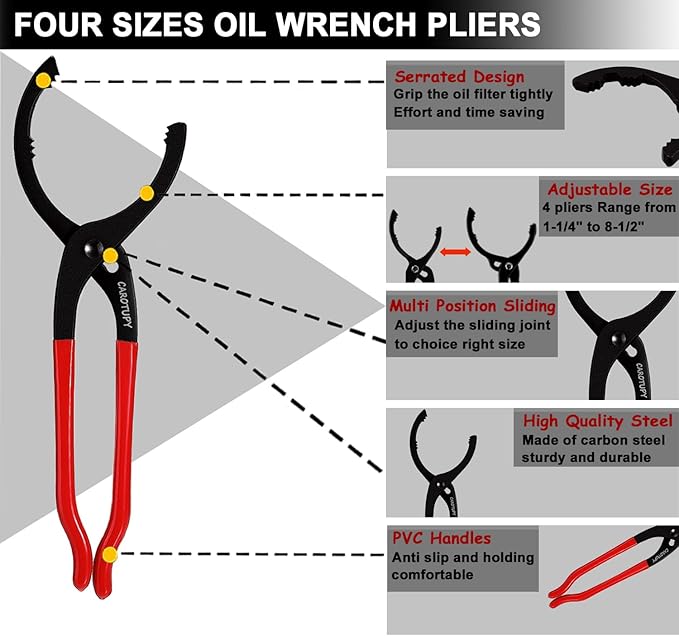 FOUR SIZES OIL WRENCH PLIERS

CAROTUPY

Serrated Design
Grip the oil filter tightly
Effort and time saving

Adjustable Size
4 pliers Range from
1-1/4" to 8-1/2"

Multi Position Sliding
Adjust the sliding joint
to choice right size

CAROTUPY

High Quality Steel
Made of carbon steel
sturdy and durable

CAROTUPY

PVC Handles
Anti slip and holding
comfortable

CAROTUPY