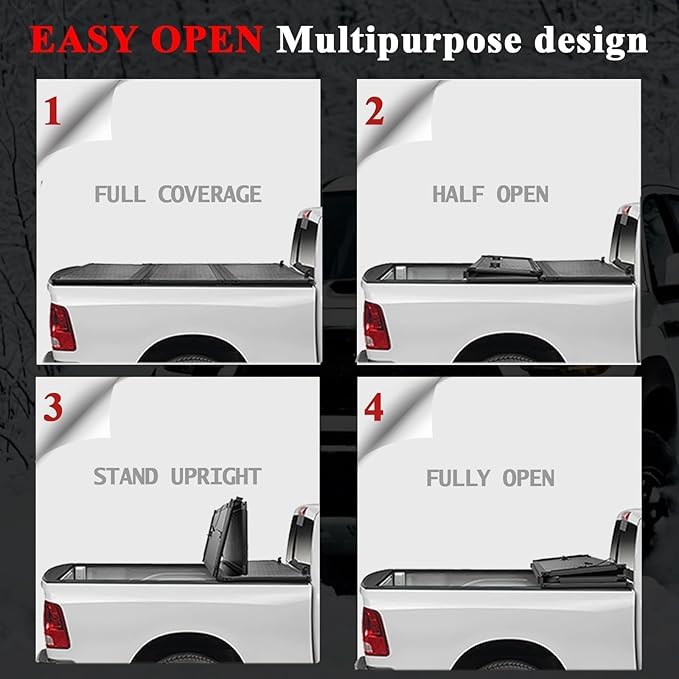 EASY OPEN Multipurpose design

1

FULL COVERAGE

2

HALF OPEN

3

STAND UPRIGHT

4

FULLY OPEN