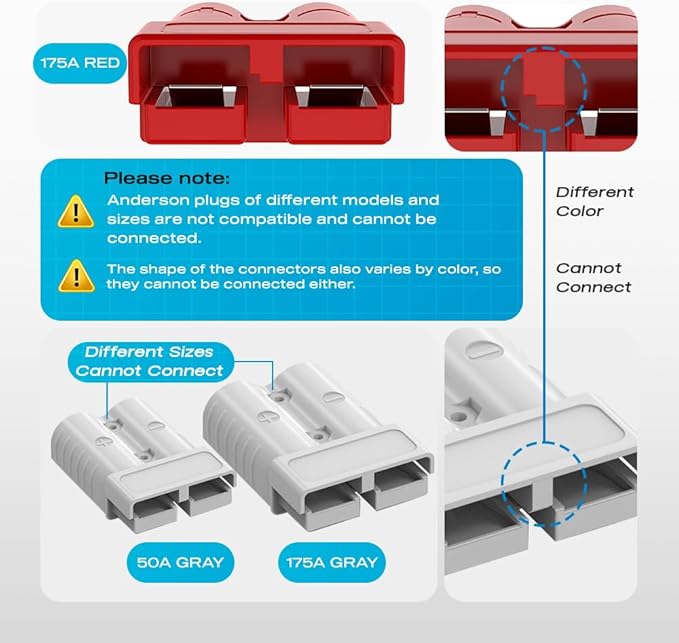 175A RED

Please note:

Anderson plugs of different models and sizes are not compatible and cannot be connected.

The shape of the connectors also varies by color, so they cannot be connected either.

Different Color

Cannot Connect

Different Sizes Cannot Connect

50A GRAY

175A GRAY