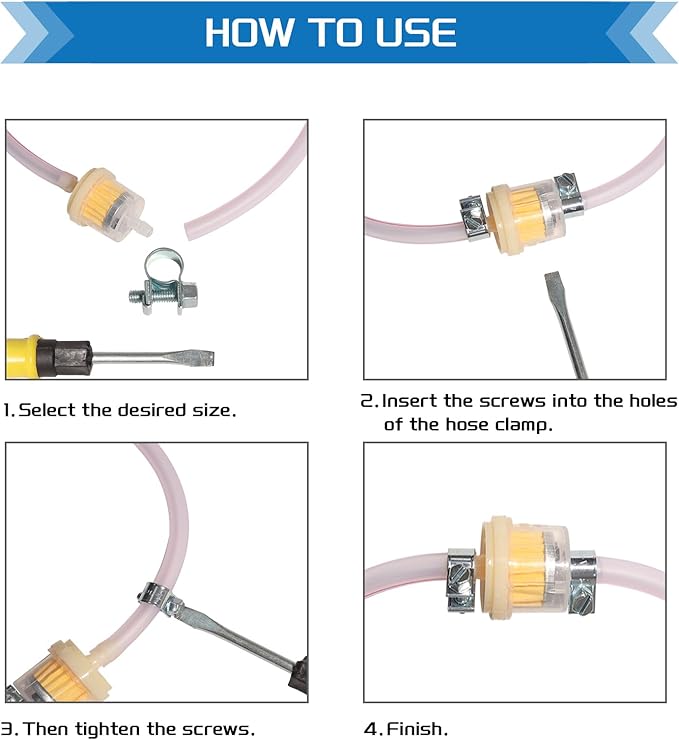 HOW TO USE

1. Select the desired size.

2. Insert the screws into the holes of the hose clamp.

3. Then tighten the screws.

4. Finish.