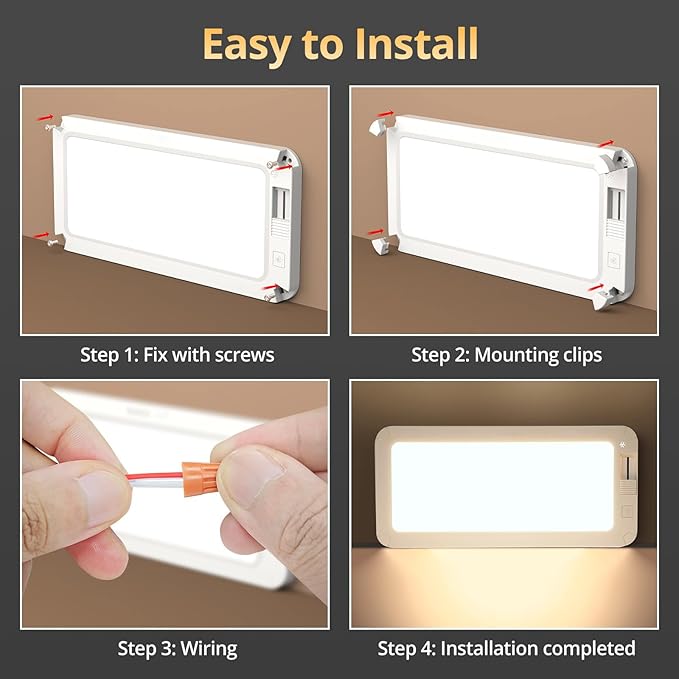 Easy to Install

Step 1: Fix with screws

Step 2: Mounting clips

Step 3: Wiring

Step 4: Installation completed