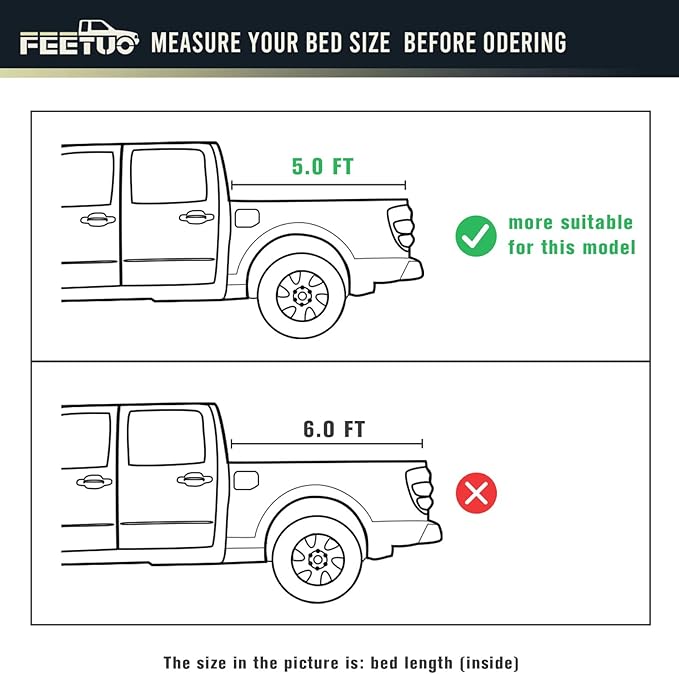 FEETUO MEASURE YOUR BED SIZE BEFORE ODERING

5.0 FT

more suitable for this model

6.0 FT

The size in the picture is: bed length (inside)