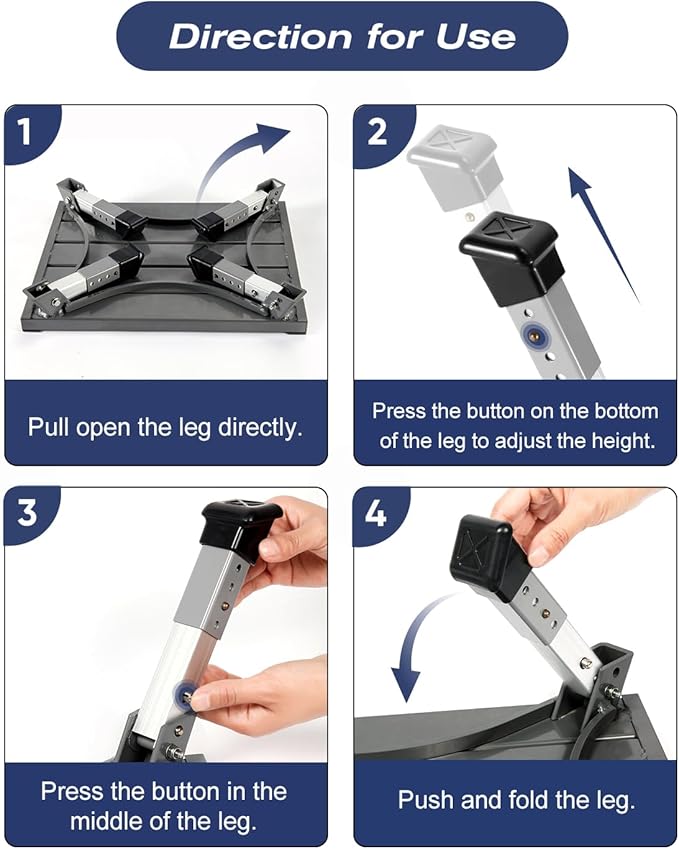 Direction for Use

1

Pull open the leg directly.

2

Press the button on the bottom of the leg to adjust the height.

3

Press the button in the middle of the leg.

4

Push and fold the leg.