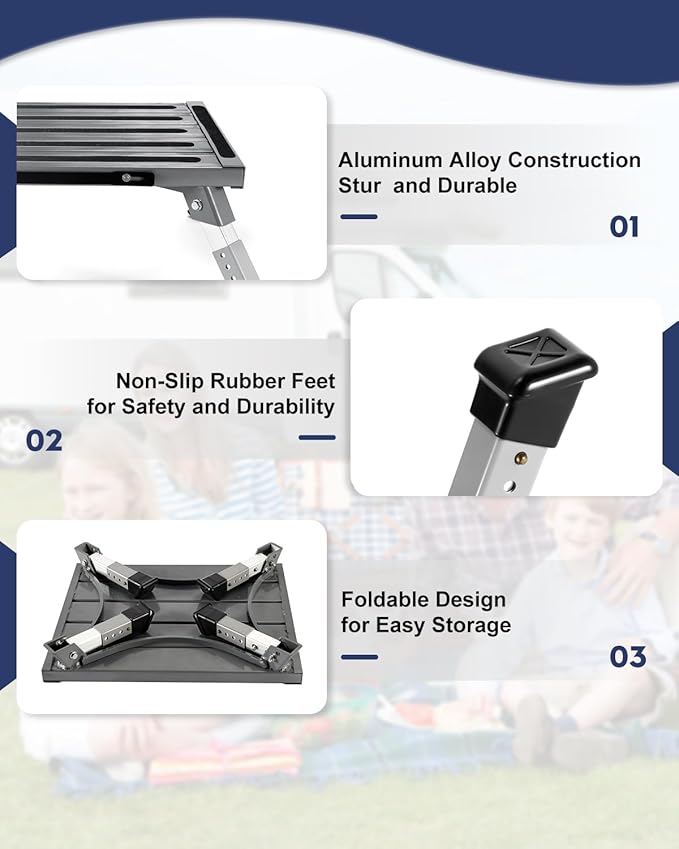 Aluminum Alloy Construction
Stur  and Durable

01

Non-Slip Rubber Feet
for Safety and Durability

02

Foldable Design
for Easy Storage

03