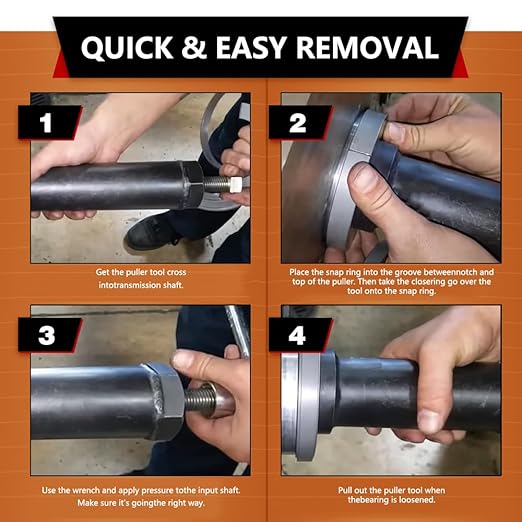 QUICK & EASY REMOVAL

1

Get the puller tool cross intotransmission shaft.

2

Place the snap ring into the groove betweennotch and top of the puller. Then take the closering go over the tool onto the snap ring.

3

Use the wrench and apply pressure tothe input shaft. Make sure it's goingthe right way.

4

Pull out the puller tool when thebearing is loosened.