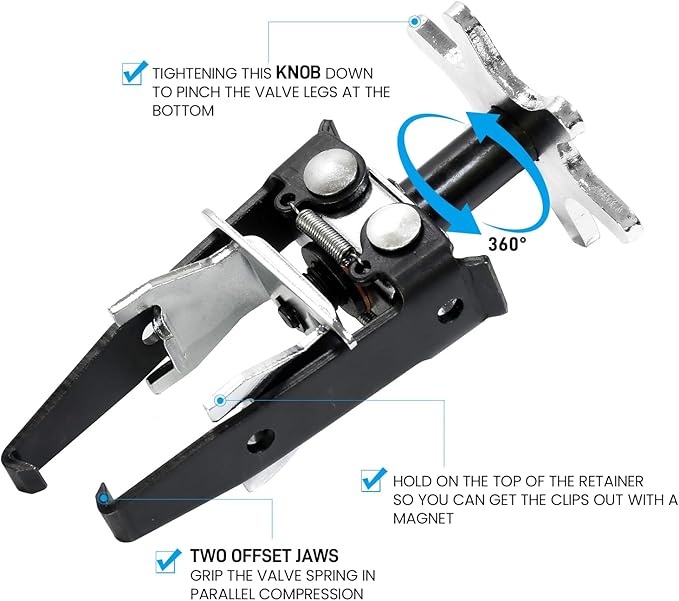 TIGHTENING THIS KNOB DOWN TO PINCH THE VALVE LEGS AT THE BOTTOM

360°

HOLD ON THE TOP OF THE RETAINER SO YOU CAN GET THE CLIPS OUT WITH A MAGNET

TWO OFFSET JAWS
GRIP THE VALVE SPRING IN PARALLEL COMPRESSION