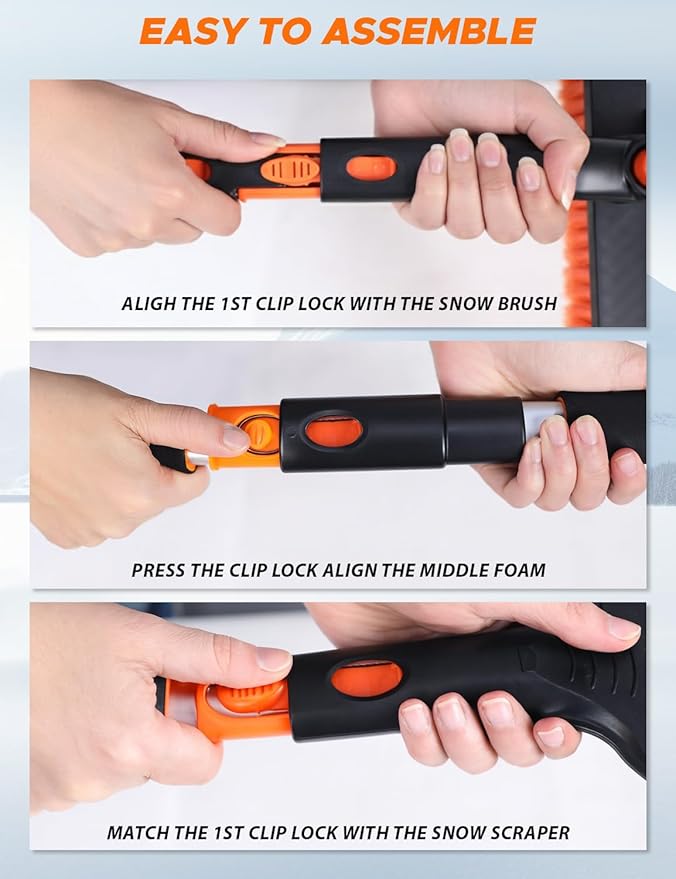 EASY TO ASSEMBLE

ALIGH THE 1ST CLIP LOCK WITH THE SNOW BRUSH

PRESS THE CLIP LOCK ALIGN THE MIDDLE FOAM

MATCH THE 1ST CLIP LOCK WITH THE SNOW SCRAPER