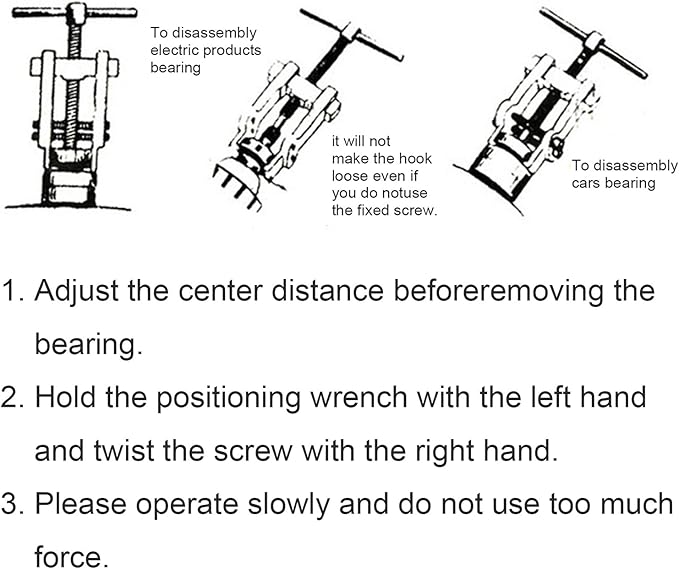 To disassembly electric products bearing

it will not make the hook loose even if you do notuse the fixed screw.

To disassembly cars bearing

1. Adjust the center distance beforeremoving the bearing.

2. Hold the positioning wrench with the left hand and twist the screw with the right hand.

3. Please operate slowly and do not use too much force.