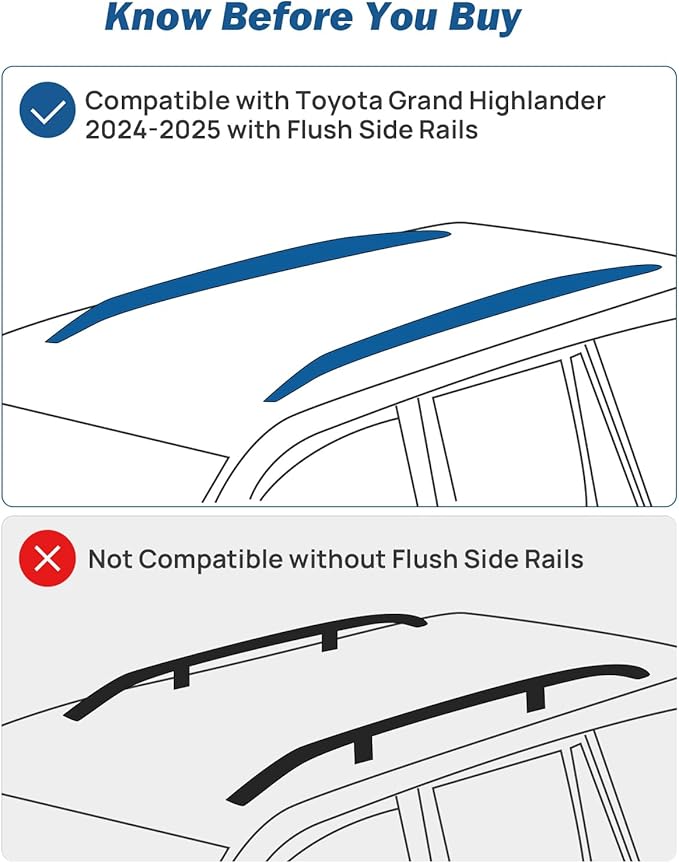 Know Before You Buy

Compatible with Toyota Grand Highlander 2024-2025 with Flush Side Rails

Not Compatible without Flush Side Rails