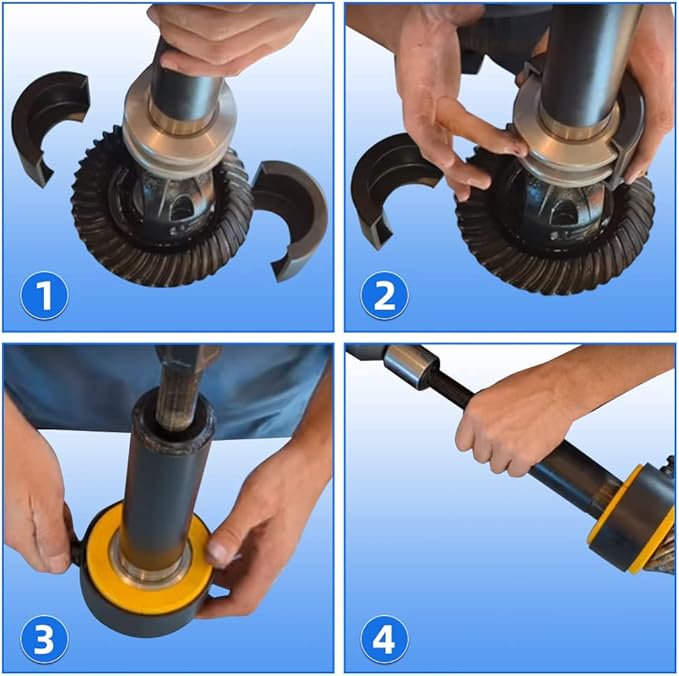 1

2

3

4