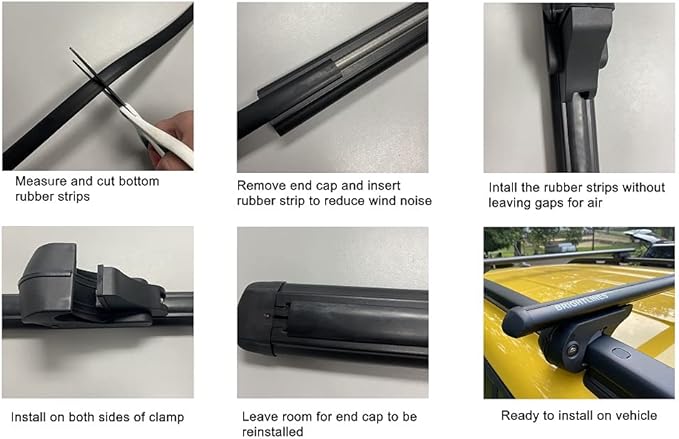 Measure and cut bottom rubber strips

Remove end cap and insert rubber strip to reduce wind noise

Intall the rubber strips without leaving gaps for air

Install on both sides of clamp

Leave room for end cap to be reinstalled

BRIGHTLINES

Ready to install on vehicle