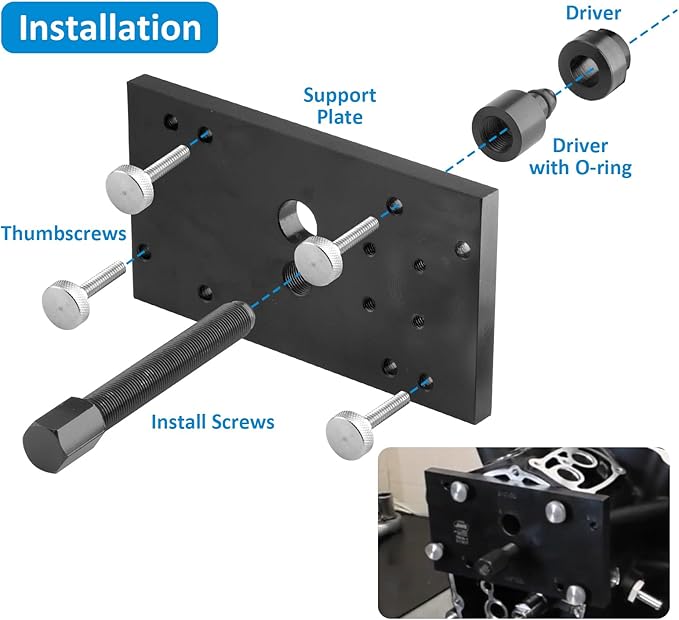 Installation

Driver

Support Plate

Driver with O-ring

Thumbscrews

Install Screws