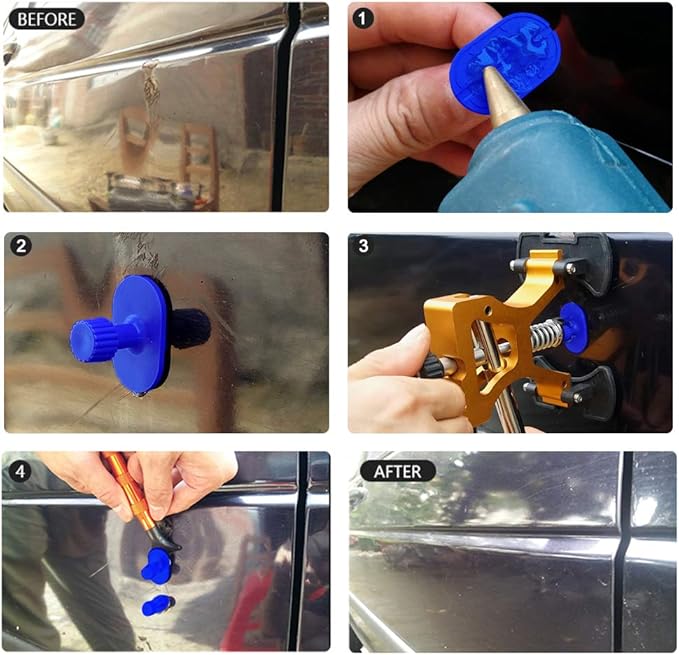 BEFORE

1

2

3

4

AFTER