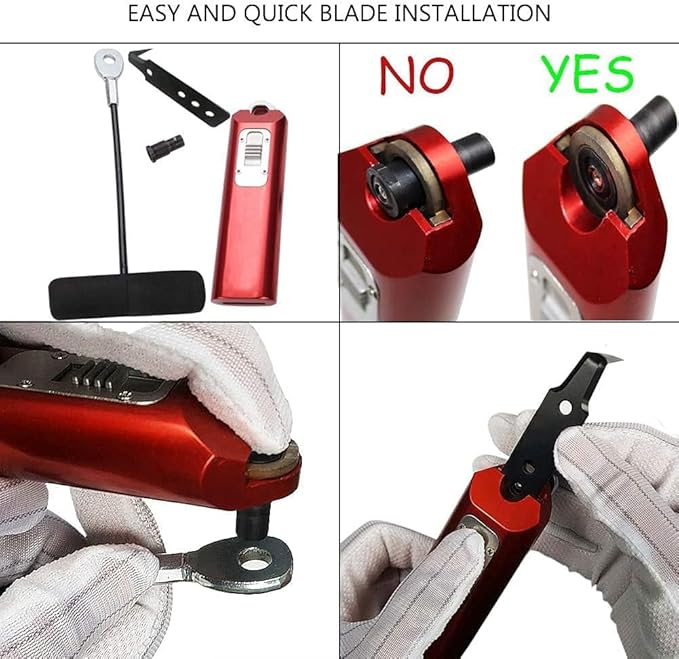 EASY AND QUICK BLADE INSTALLATION

NO

YES