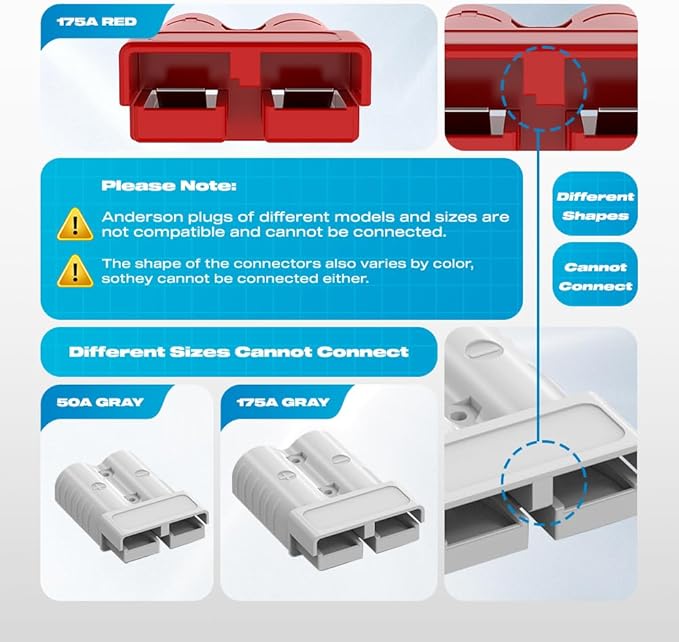 175A RED

Please Note:

Anderson plugs of different models and sizes are not compatible and cannot be connected.

The shape of the connectors also varies by color, sothey cannot be connected either.

Different Shapes

Cannot Connect

Different Sizes Cannot Connect

50A GRAY

175A GRAY