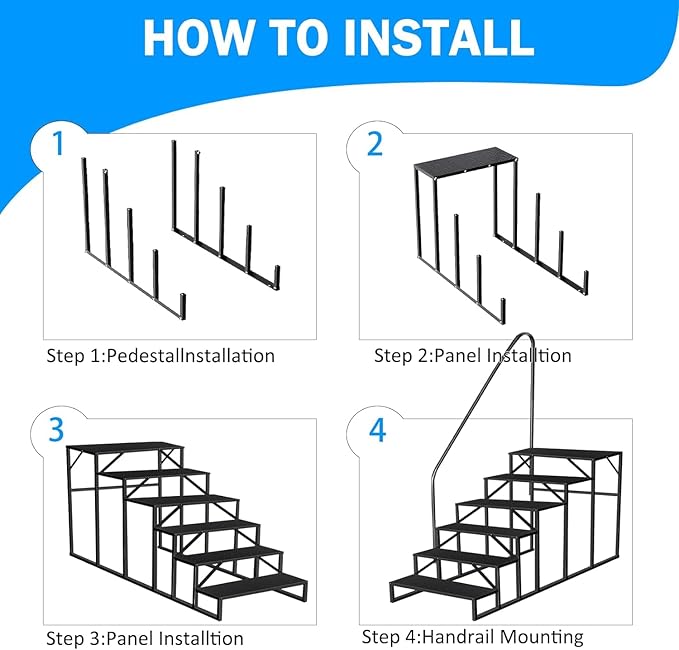 HOW TO INSTALL

1

Step 1:PedestalInstallation

2

Step 2:Panel Installtion

3

Step 3:Panel Installtion

4

Step 4:Handrail Mounting