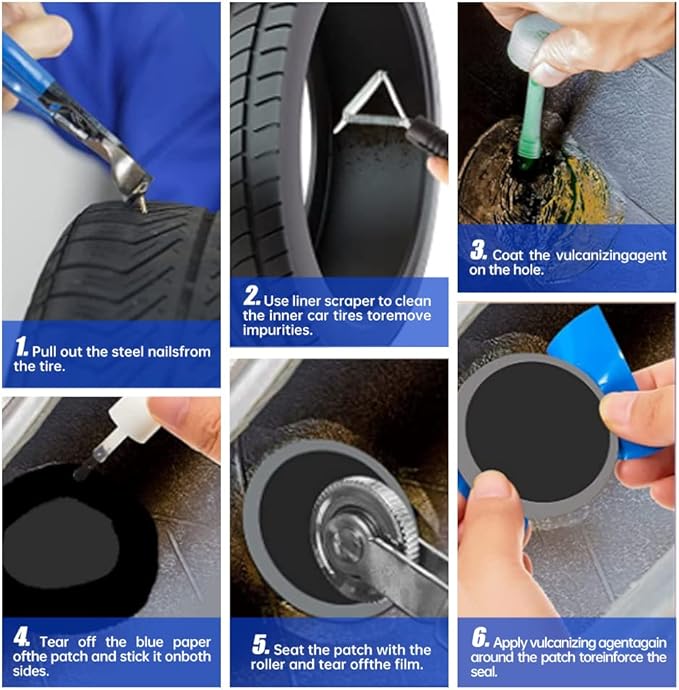 1. Pull out the steel nailsfrom the tire.

2. Use liner scraper to clean the inner car tires toremove impurities.

3. Coat the vulcanizingagent on the hole.

4. Tear off the blue paper ofthe patch and stick it onboth sides.

5. Seat the patch with the roller and tear offthe film.

6. Apply vulcanizing agentagain around the patch toreinforce the seal.