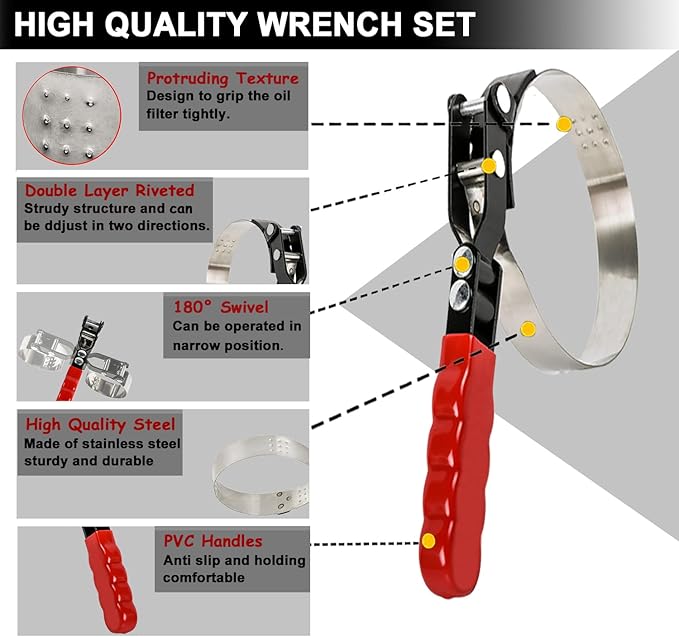 HIGH QUALITY WRENCH SET

Protruding Texture
Design to grip the oil filter tightly.

Double Layer Riveted
Strudy structure and can be ddjust in two directions.

180° Swivel
Can be operated in narrow position.

High Quality Steel
Made of stainless steel sturdy and durable

PVC Handles
Anti slip and holding comfortable