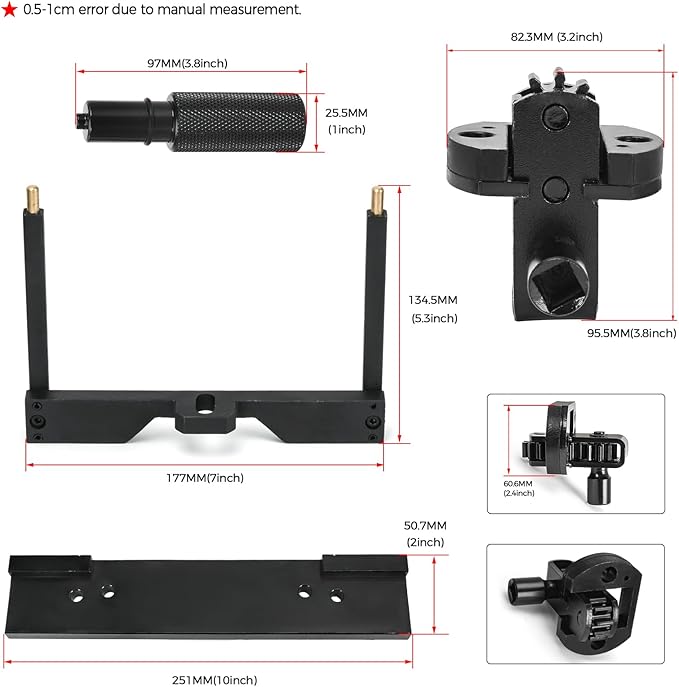 ★ 0.5-1cm error due to manual measurement.

97MM(3.8inch)

25.5MM
(1inch)

82.3MM (3.2inch)

95.5MM(3.8inch)

134.5MM
(5.3inch)

177MM(7inch)

60.6MM
(2.4inch)

50.7MM
(2inch)

251MM(10inch)