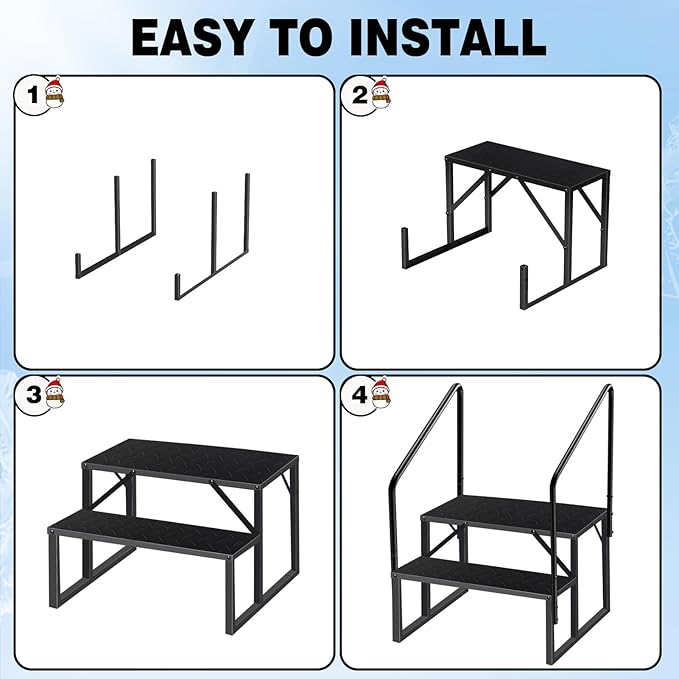 EASY TO INSTALL

1

2

3

4