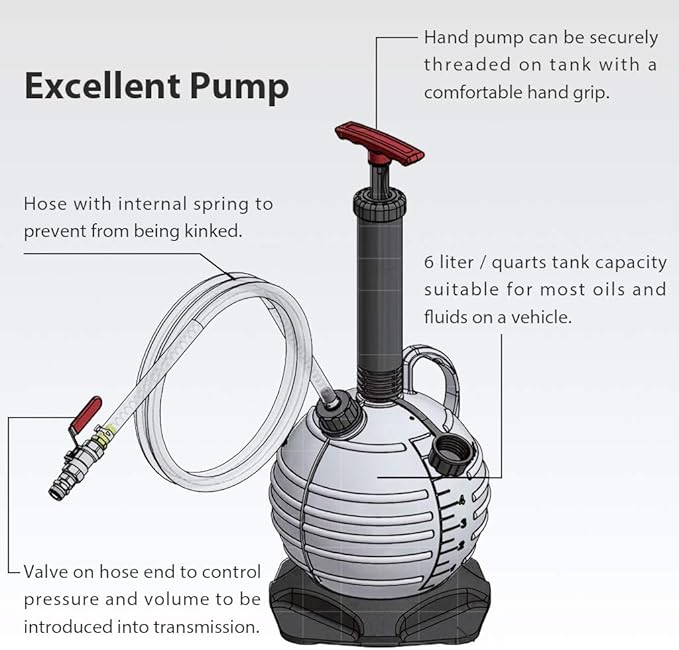 Excellent Pump

Hand pump can be securely threaded on tank with a comfortable hand grip.

Hose with internal spring to prevent from being kinked.

6 liter / quarts tank capacity suitable for most oils and fluids on a vehicle.

4
3
2

Valve on hose end to control pressure and volume to be introduced into transmission.