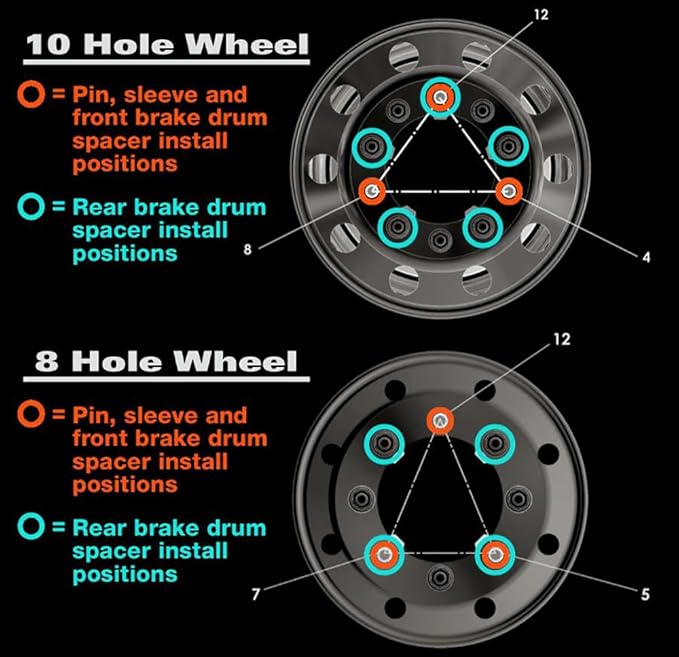 10 Hole Wheel

= Pin, sleeve and front brake drum spacer install positions

= Rear brake drum spacer install positions

12

8

4

8 Hole Wheel

= Pin, sleeve and front brake drum spacer install positions

= Rear brake drum spacer install positions

12

7

5