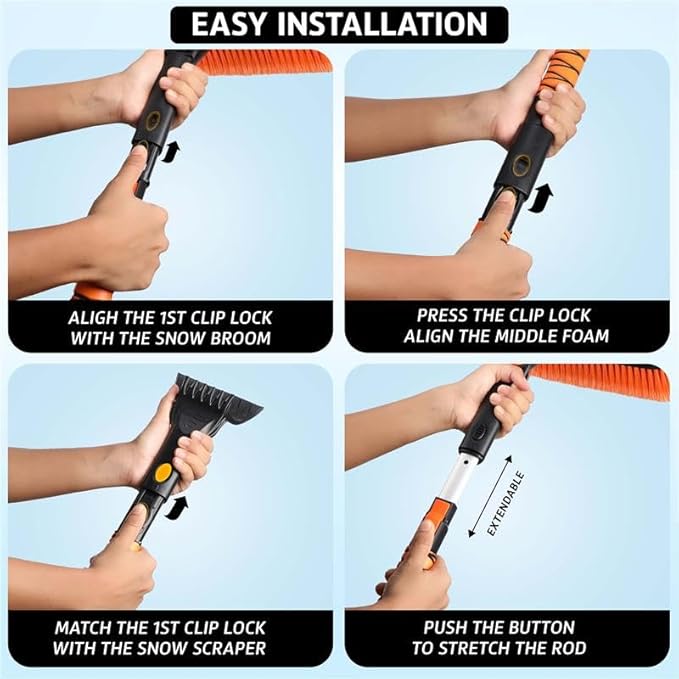 EASY INSTALLATION

ALIGH THE 1ST CLIP LOCK WITH THE SNOW BROOM

PRESS THE CLIP LOCK ALIGN THE MIDDLE FOAM

MATCH THE 1ST CLIP LOCK WITH THE SNOW SCRAPER

EXTENDABLE

PUSH THE BUTTON TO STRETCH THE ROD