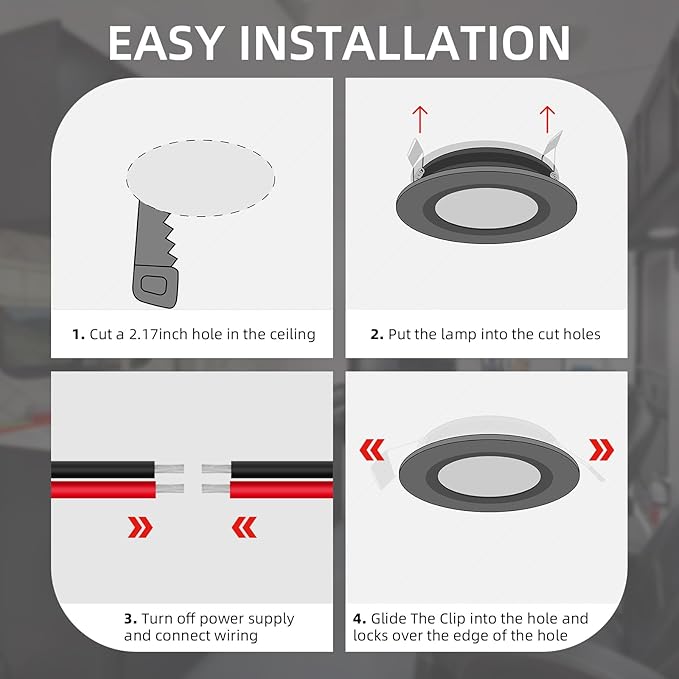 EASY INSTALLATION

1. Cut a 2.17inch hole in the ceiling

2. Put the lamp into the cut holes

3. Turn off power supply and connect wiring

4. Glide The Clip into the hole and locks over the edge of the hole