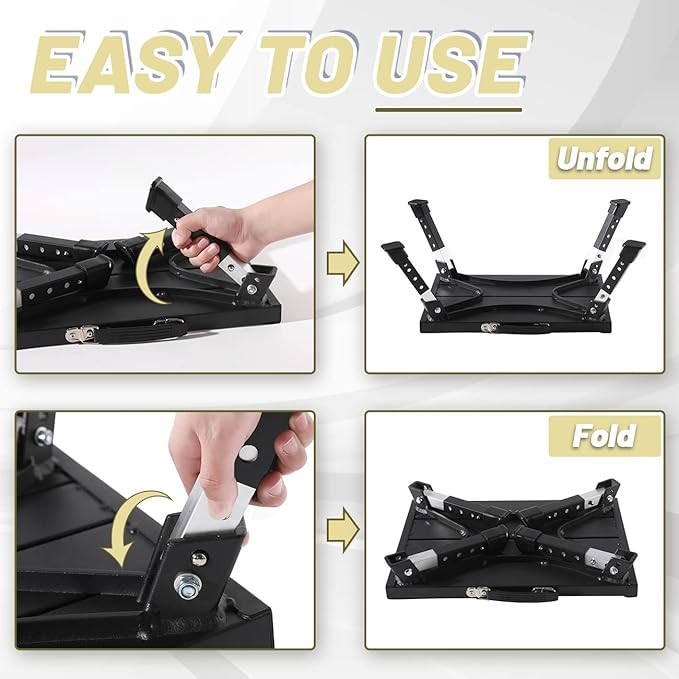 EASY TO USE

Unfold

Fold