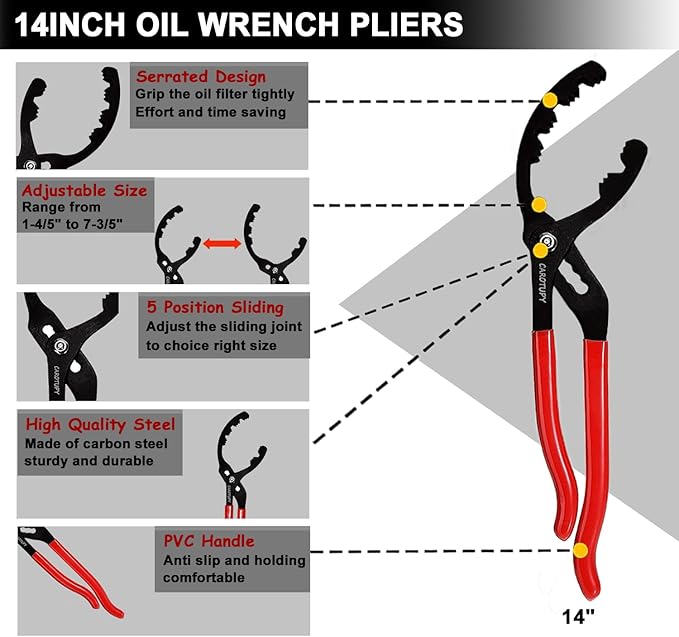 14INCH OIL WRENCH PLIERS

Serrated Design
Grip the oil filter tightly
Effort and time saving

Adjustable Size
Range from
1-4/5" to 7-3/5"

5 Position Sliding
Adjust the sliding joint
to choice right size

CAROTUPY

High Quality Steel
Made of carbon steel
sturdy and durable

CAROTUPY

PVC Handle
Anti slip and holding
comfortable

CAROTUPY

14"