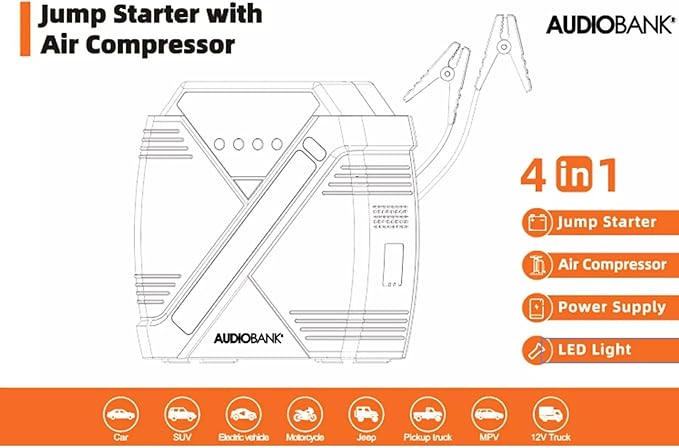 Jump Starter with Air Compressor

AUDIOBANK®

AUDIOBANK®

4 in 1

Jump Starter

Air Compressor

Power Supply

LED Light

Car

SUV

Electric vehicle

Motorcycle

Jeep

Pickup truck

MPV

12V Truck