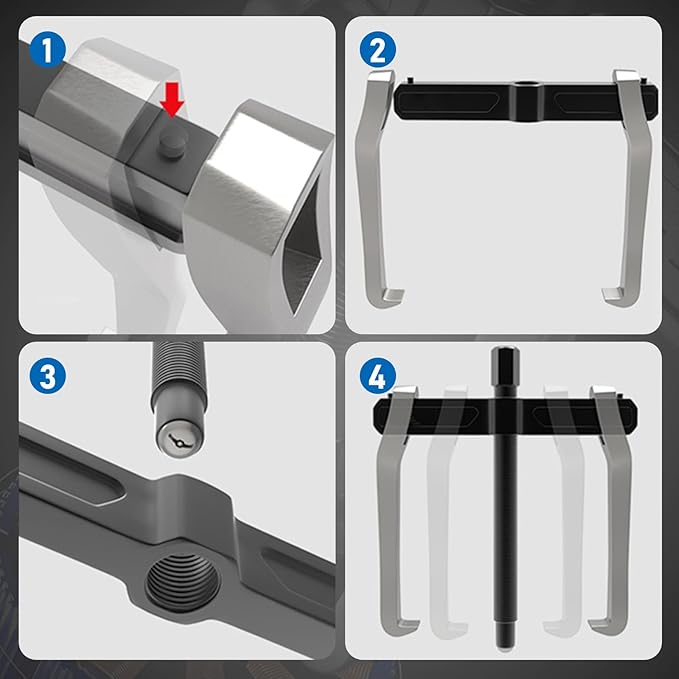 1
2
3
4