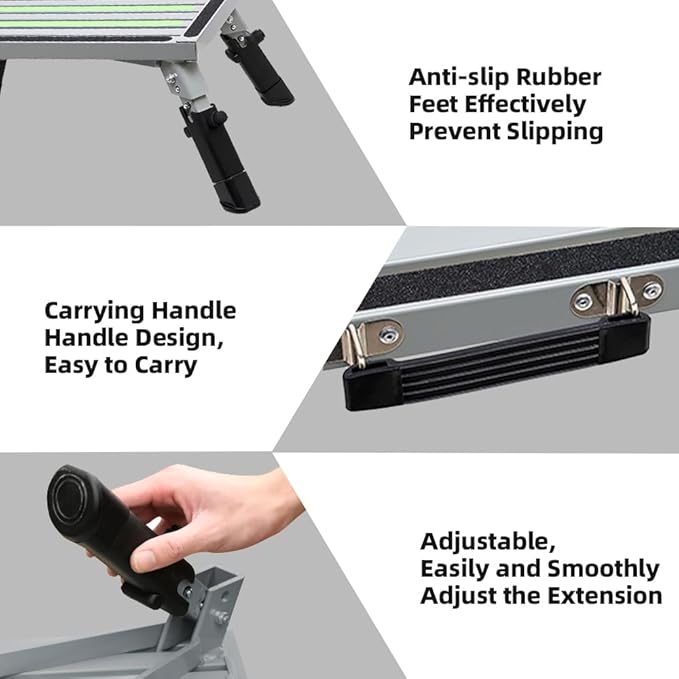 Anti-slip Rubber Feet Effectively Prevent Slipping

Carrying Handle Handle Design, Easy to Carry

Adjustable, Easily and Smoothly Adjust the Extension