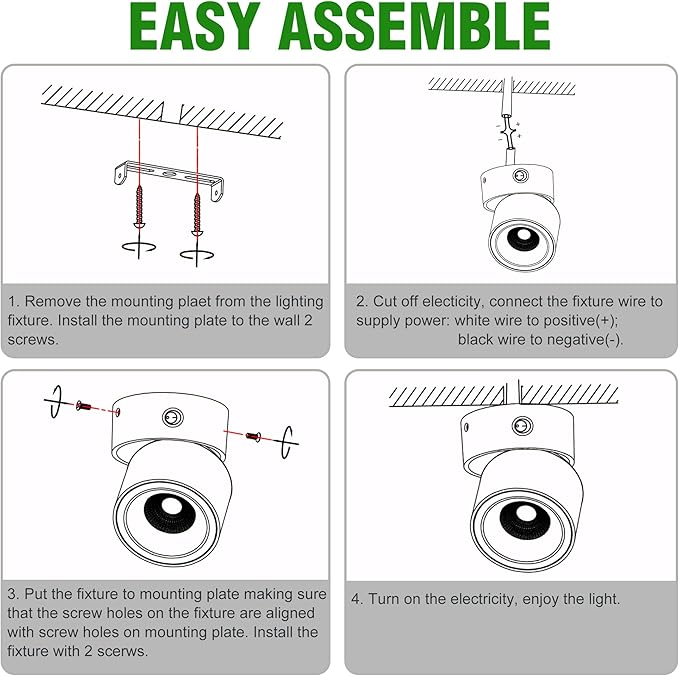 EASY ASSEMBLE

1. Remove the mounting plaet from the lighting fixture. Install the mounting plate to the wall 2 screws.

2. Cut off electicity, connect the fixture wire to supply power: white wire to positive(+); black wire to negative(-).

3. Put the fixture to mounting plate making sure that the screw holes on the fixture are aligned with screw holes on mounting plate. Install the fixture with 2 scerws.

4. Turn on the electricity, enjoy the light.