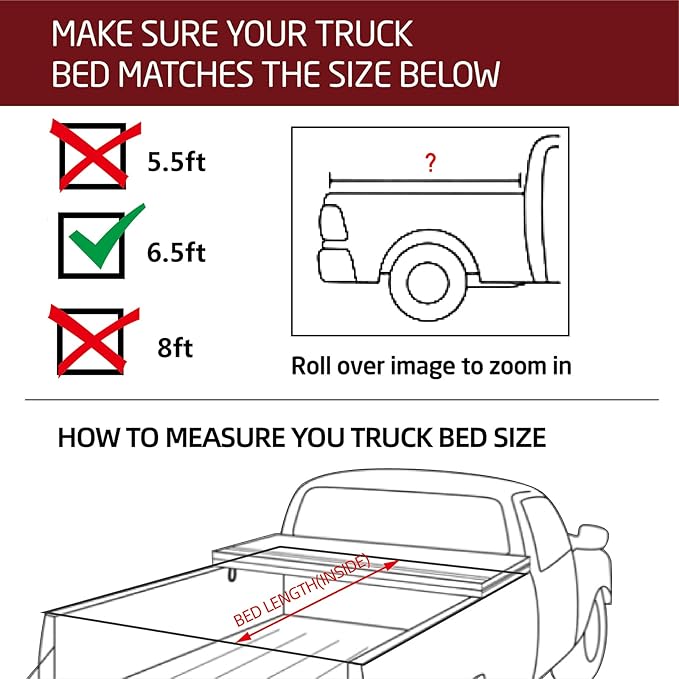 MAKE SURE YOUR TRUCK BED MATCHES THE SIZE BELOW

5.5ft

6.5ft

8ft

?

Roll over image to zoom in

HOW TO MEASURE YOU TRUCK BED SIZE

BED LENGTH(INSIDE)