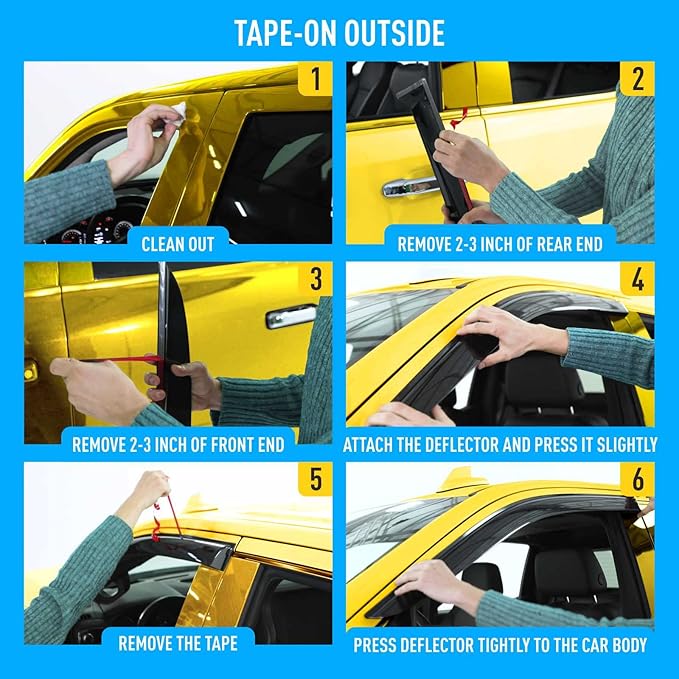 TAPE-ON OUTSIDE

1
CLEAN OUT

2
REMOVE 2-3 INCH OF REAR END

3
REMOVE 2-3 INCH OF FRONT END

4
ATTACH THE DEFLECTOR AND PRESS IT SLIGHTLY

5
REMOVE THE TAPE

6
PRESS DEFLECTOR TIGHTLY TO THE CAR BODY