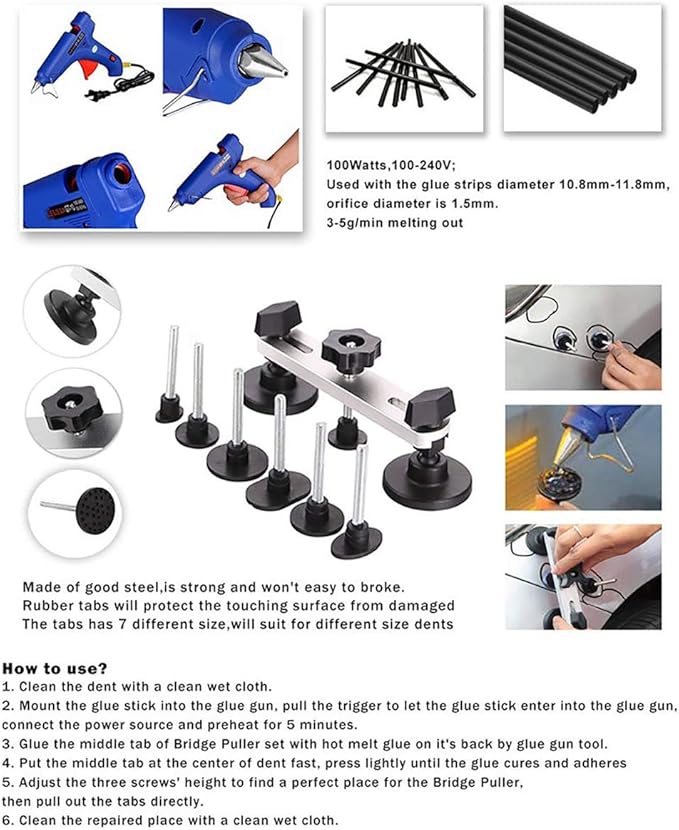 100Watts,100-240V;
Used with the glue strips diameter 10.8mm-11.8mm, orifice diameter is 1.5mm.
3-5g/min melting out

Made of good steel,is strong and won't easy to broke.
Rubber tabs will protect the touching surface from damaged
The tabs has 7 different size,will suit for different size dents

How to use?
1. Clean the dent with a clean wet cloth.
2. Mount the glue stick into the glue gun, pull the trigger to let the glue stick enter into the glue gun, connect the power source and preheat for 5 minutes.
3. Glue the middle tab of Bridge Puller set with hot melt glue on it's back by glue gun tool.
4. Put the middle tab at the center of dent fast, press lightly until the glue cures and adheres
5. Adjust the three screws' height to find a perfect place for the Bridge Puller, then pull out the tabs directly.
6. Clean the repaired place with a clean wet cloth.