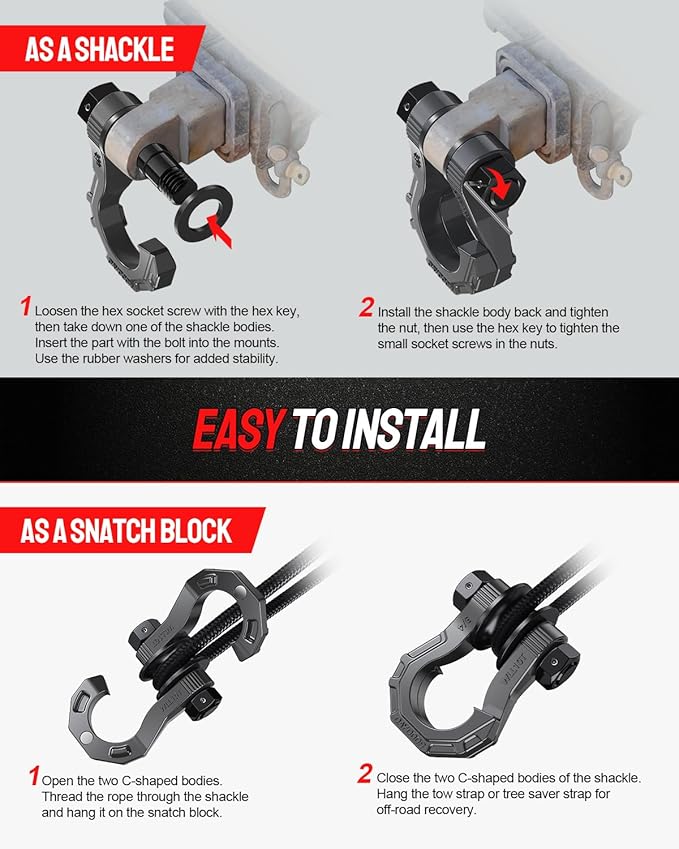 AS A SHACKLE

1 Loosen the hex socket screw with the hex key, then take down one of the shackle bodies. Insert the part with the bolt into the mounts. Use the rubber washers for added stability.

2 Install the shackle body back and tighten the nut, then use the hex key to tighten the small socket screws in the nuts.

EASY TO INSTALL

AS A SNATCH BLOCK

1 Open the two C-shaped bodies. Thread the rope through the shackle and hang it on the snatch block.

2 Close the two C-shaped bodies of the shackle. Hang the tow strap or tree saver strap for off-road recovery.